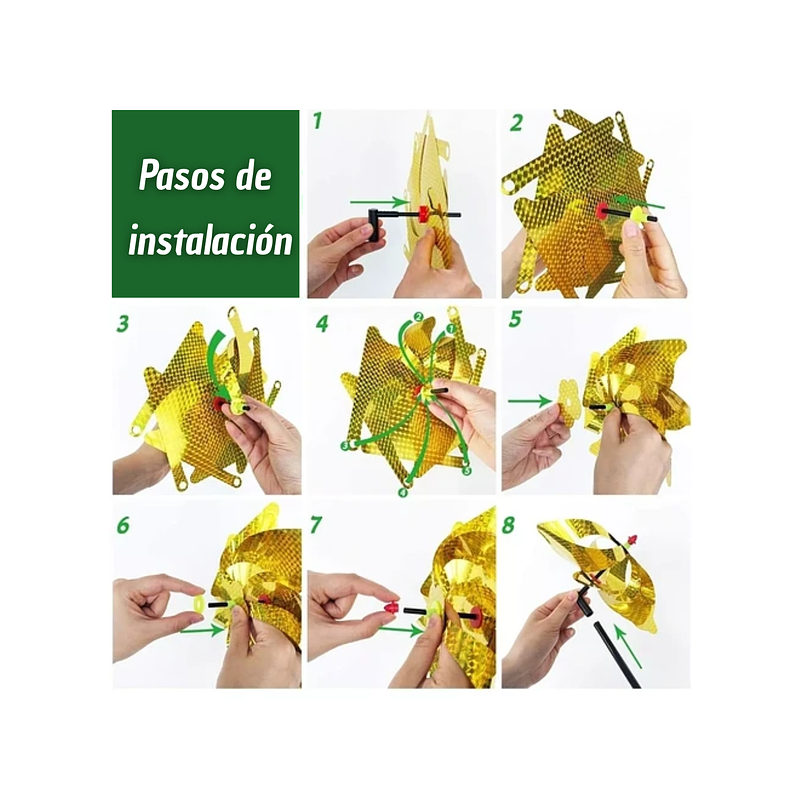 Pasos de instalación

1

2

3

4

2 1 3 5 4

5

6

7

8