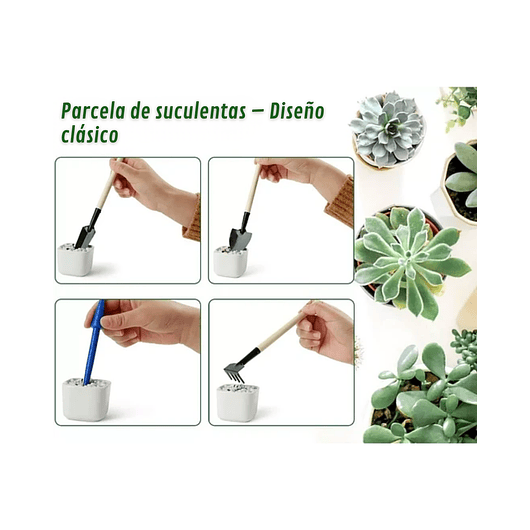 Parcela de suculentas – Diseño clásico