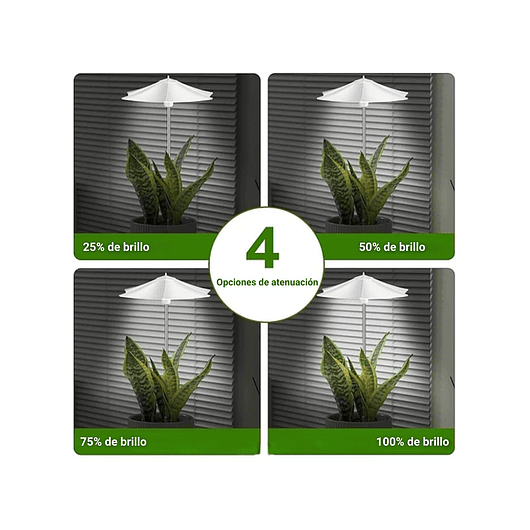 25% de brillo

50% de brillo

4

Opciones de atenuación

75% de brillo

100% de brillo