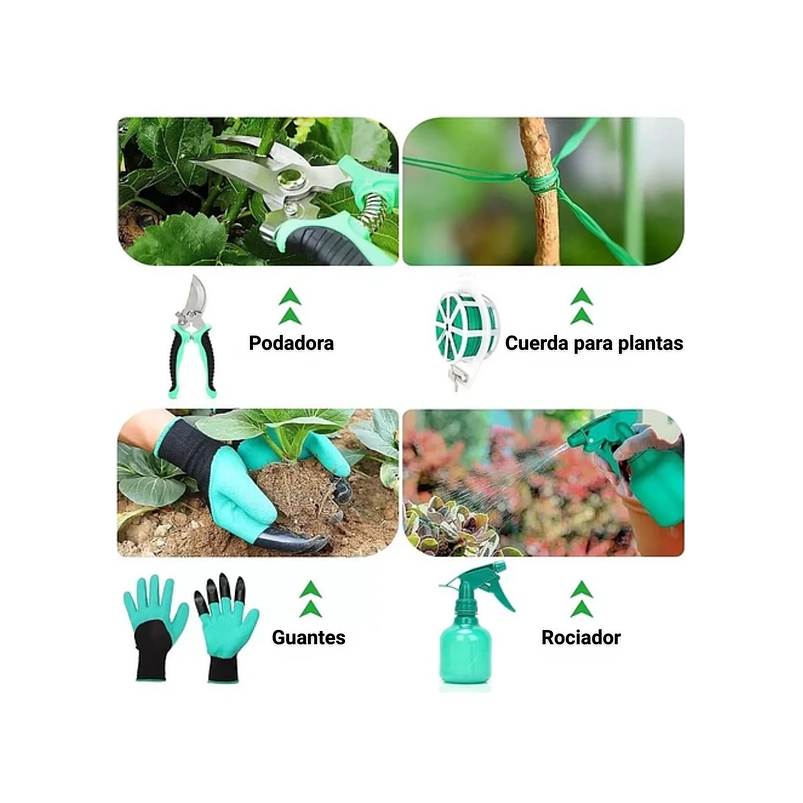 Podadora

Cuerda para plantas

Guantes

Rociador