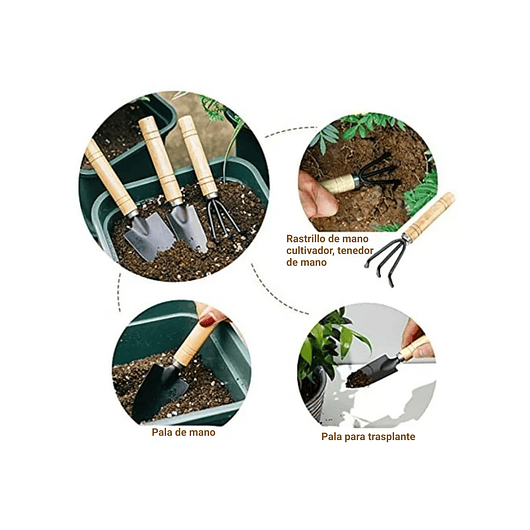 Rastrillo de mano cultivador, tenedor de mano

Pala de mano

Pala para trasplante