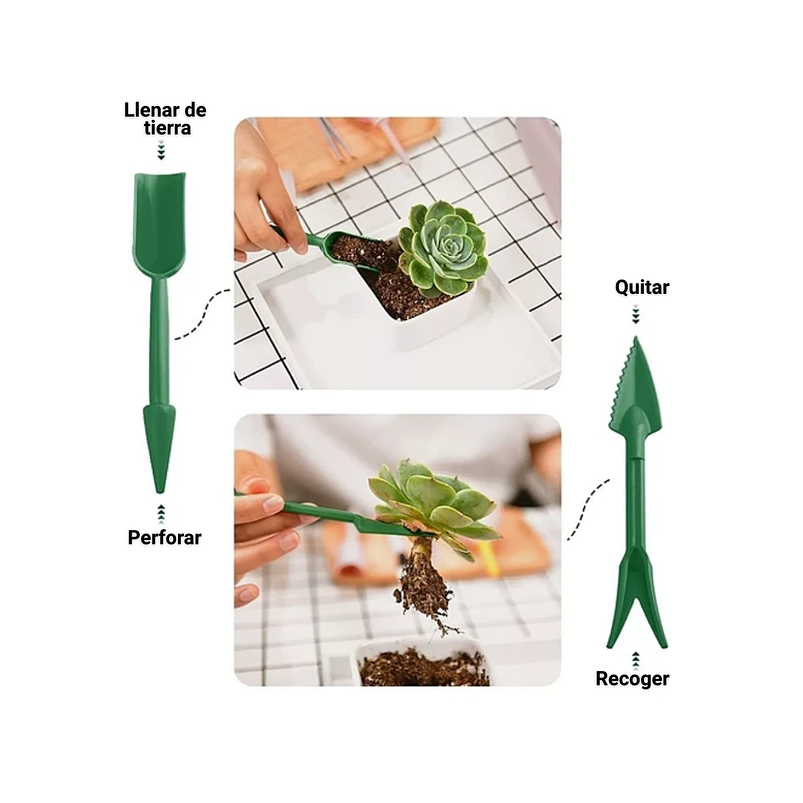 Llenar de tierra

Perforar

Quitar

Recoger