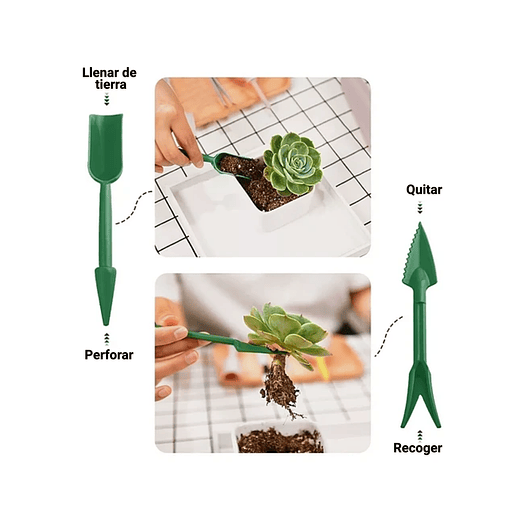 Llenar de tierra

Perforar

Quitar

Recoger