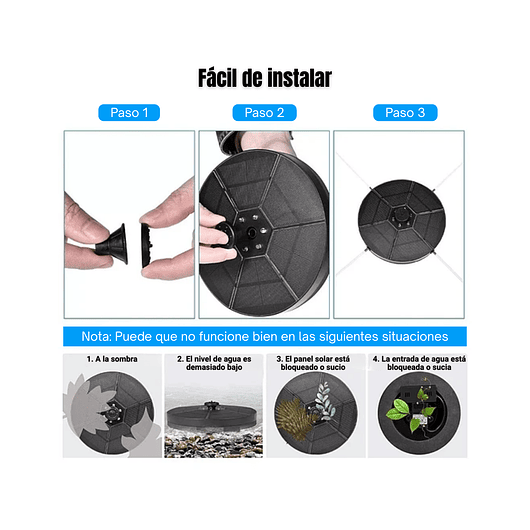 Fácil de instalar

Paso 1

Paso 2

Paso 3

Nota: Puede que no funcione bien en las siguientes situaciones

1. A la sombra

2. El nivel de agua es demasiado bajo

3. El panel solar está bloqueado o sucio

4. La entrada de agua está bloqueada o sucia