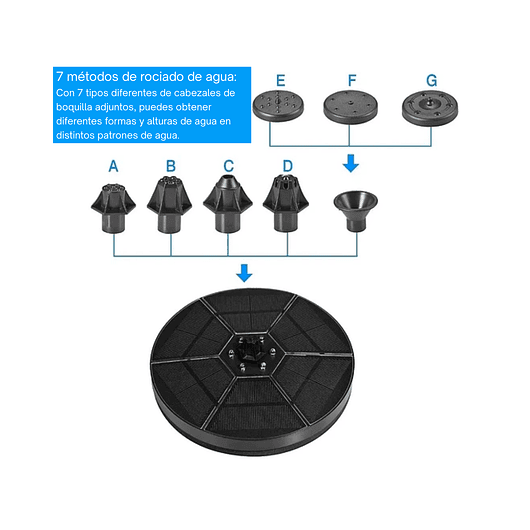 7 métodos de rociado de agua:
Con 7 tipos diferentes de cabezales de boquilla adjuntos, puedes obtener diferentes formas y alturas de agua en distintos patrones de agua.

E F G

A B C D