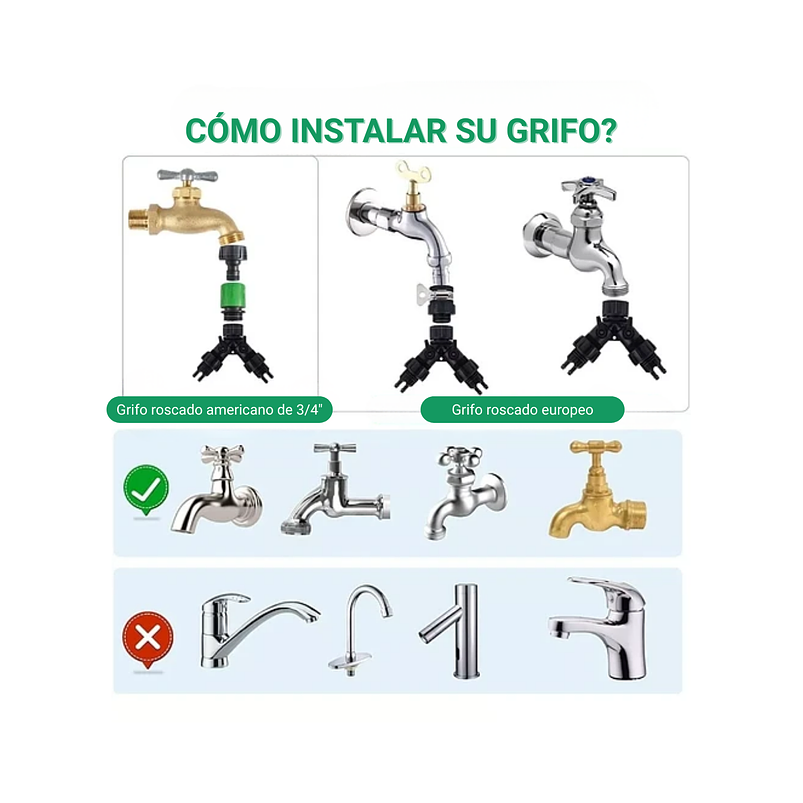 CÓMO INSTALAR SU GRIFO?

Grifo roscado americano de 3/4"

Grifo roscado europeo