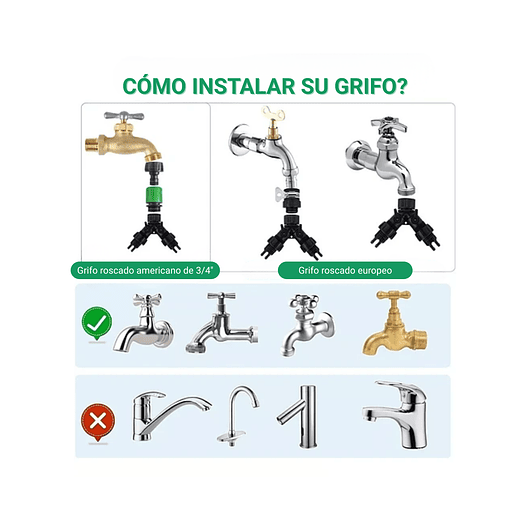 CÓMO INSTALAR SU GRIFO?

Grifo roscado americano de 3/4"

Grifo roscado europeo