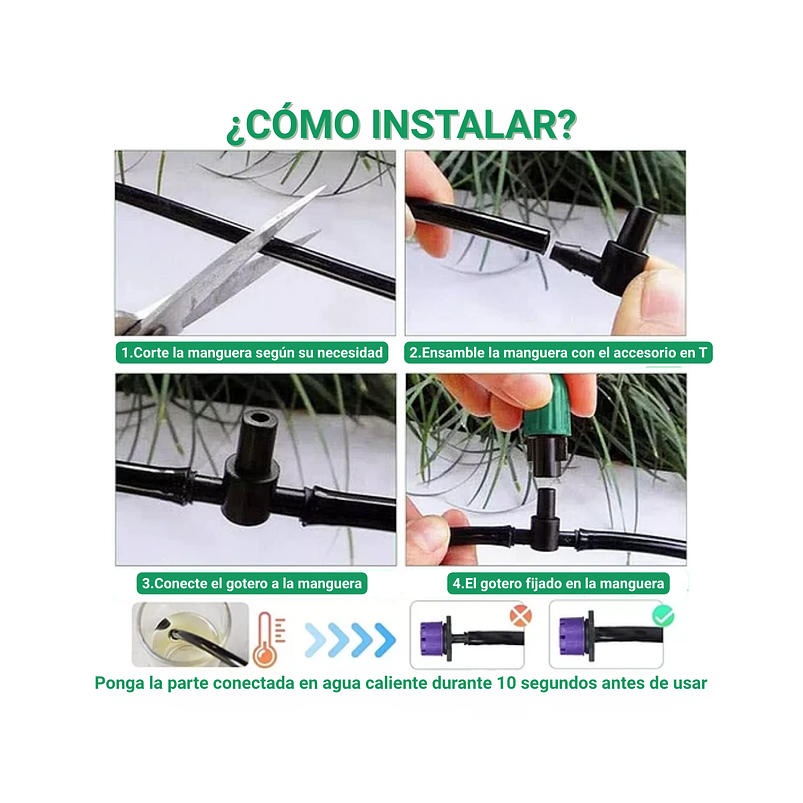 ¿CÓMO INSTALAR?

1.Corte la manguera según su necesidad

2.Ensamble la manguera con el accesorio en T

3.Conecte el gotero a la manguera

4.El gotero fijado en la manguera

Ponga la parte conectada en agua caliente durante 10 segundos antes de usar