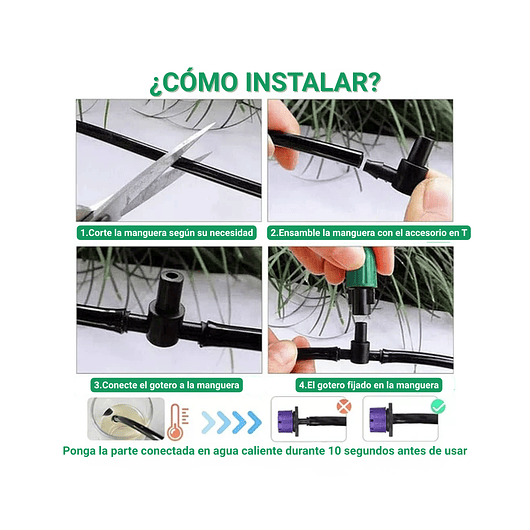 ¿CÓMO INSTALAR?

1.Corte la manguera según su necesidad

2.Ensamble la manguera con el accesorio en T

3.Conecte el gotero a la manguera

4.El gotero fijado en la manguera

Ponga la parte conectada en agua caliente durante 10 segundos antes de usar