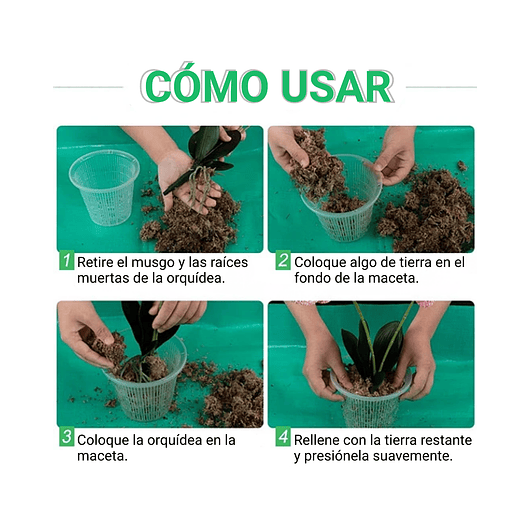 CÓMO USAR

1 Retire el musgo y las raíces muertas de la orquídea.

2 Coloque algo de tierra en el fondo de la maceta.

3 Coloque la orquídea en la maceta.

4 Rellene con la tierra restante y presiónela suavemente.