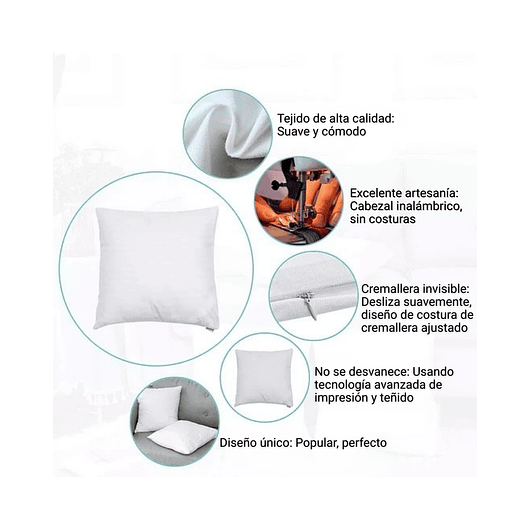 Tejido de alta calidad: Suave y cómodo

Excelente artesanía: Cabezal inalámbrico, sin costuras

Cremallera invisible: Desliza suavemente, diseño de costura de cremallera ajustado

No se desvanece: Usando tecnología avanzada de impresión y teñido

Diseño único: Popular, perfecto