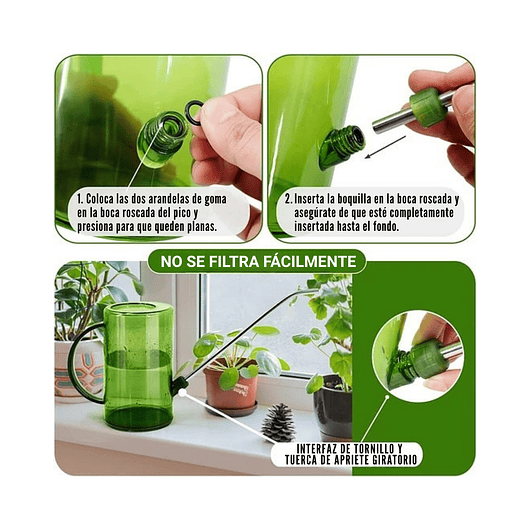 1. Coloca las dos arandelas de goma en la boca roscada del pico y presiona para que queden planas.

2. Inserta la boquilla en la boca roscada y asegúrate de que esté completamente insertada hasta el fondo.

NO SE FILTRA FÁCILMENTE

INTERFAZ DE TORNILLO Y TUERCA DE APRIETE GIRATORIO