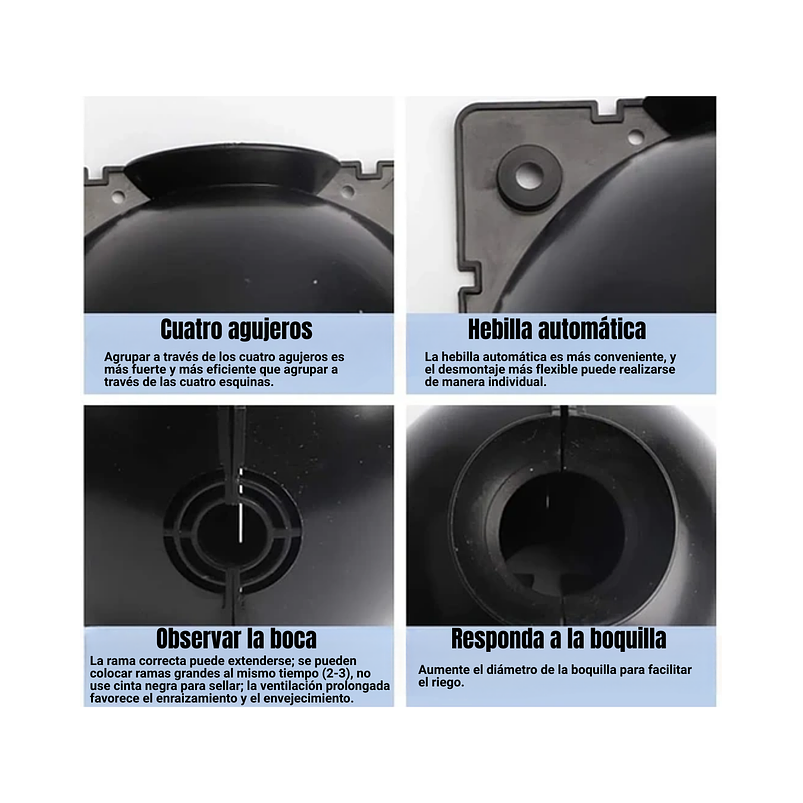 Cuatro agujeros

Agrupar a través de los cuatro agujeros es más fuerte y más eficiente que agrupar a través de las cuatro esquinas.

Hebilla automática

La hebilla automática es más conveniente, y el desmontaje más flexible puede realizarse de manera individual.

Observar la boca

La rama correcta puede extenderse; se pueden colocar ramas grandes al mismo tiempo (2-3), no use cinta negra para sellar; la ventilación prolongada favorece el enraizamiento y el envejecimiento.

Responda a la boquilla

Aumente el diámetro de la boquilla para facilitar el riego.