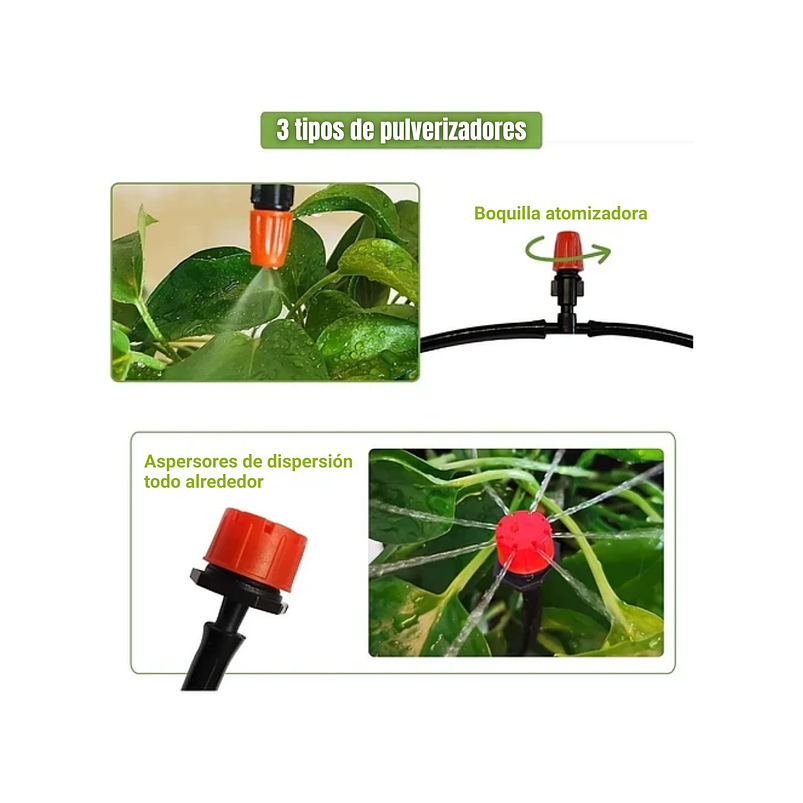 3 tipos de pulverizadores

Boquilla atomizadora

Aspersores de dispersión todo alrededor