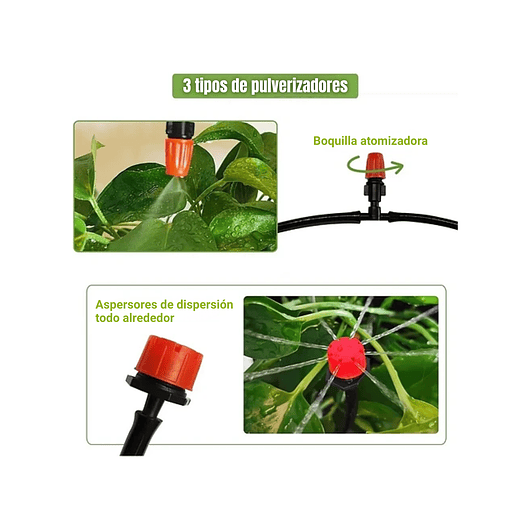 3 tipos de pulverizadores

Boquilla atomizadora

Aspersores de dispersión todo alrededor