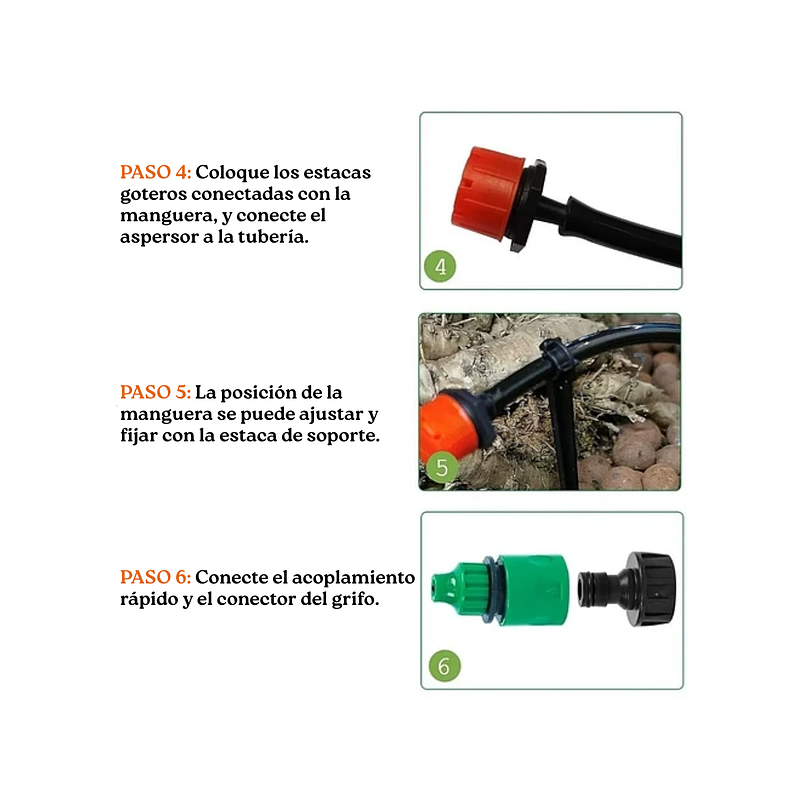 PASO 4: Coloque los estacas goteros conectadas con la manguera, y conecte el aspersor a la tubería.

4

PASO 5: La posición de la manguera se puede ajustar y fijar con la estaca de soporte.

5

PASO 6: Conecte el acoplamiento rápido y el conector del grifo.

6