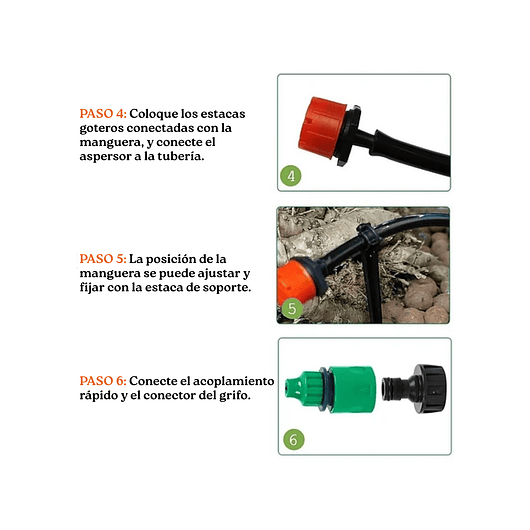 PASO 4: Coloque los estacas goteros conectadas con la manguera, y conecte el aspersor a la tubería.

4

PASO 5: La posición de la manguera se puede ajustar y fijar con la estaca de soporte.

5

PASO 6: Conecte el acoplamiento rápido y el conector del grifo.

6