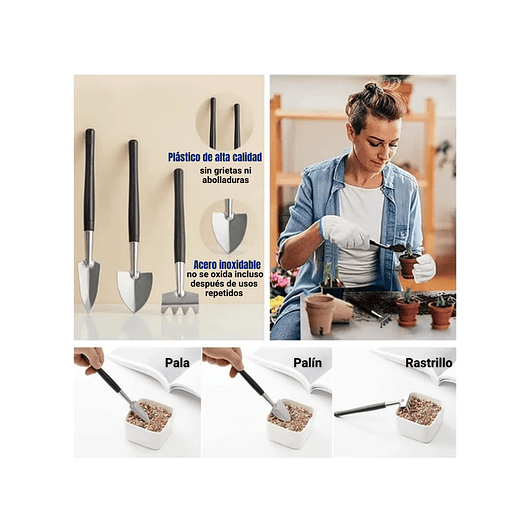 Plástico de alta calidad
sin grietas ni abolladuras

Acero inoxidable
no se oxida incluso después de usos repetidos

Pala

Palín

Rastrillo