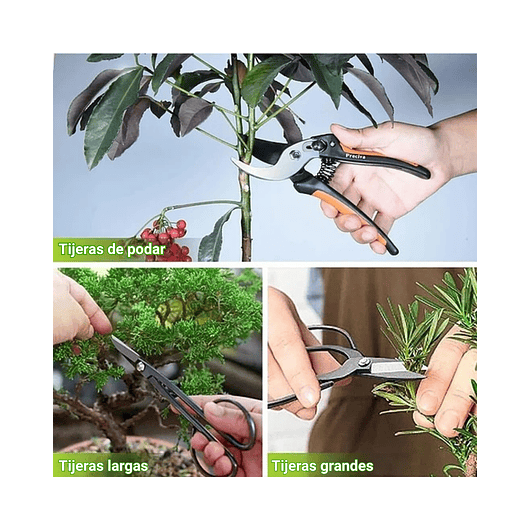 Preciva

Tijeras de podar

Tijeras largas

Tijeras grandes