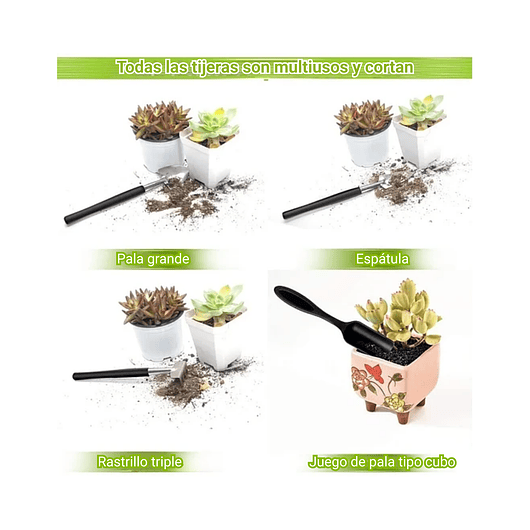 Todas las tijeras son multiusos y cortan

Pala grande

Espátula

Rastrillo triple

Juego de pala tipo cubo