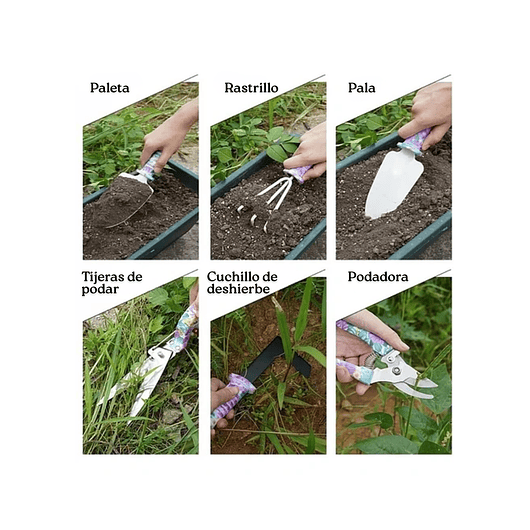 Paleta

Rastrillo

Pala

Tijeras de podar

Cuchillo de deshierbe

Podadora