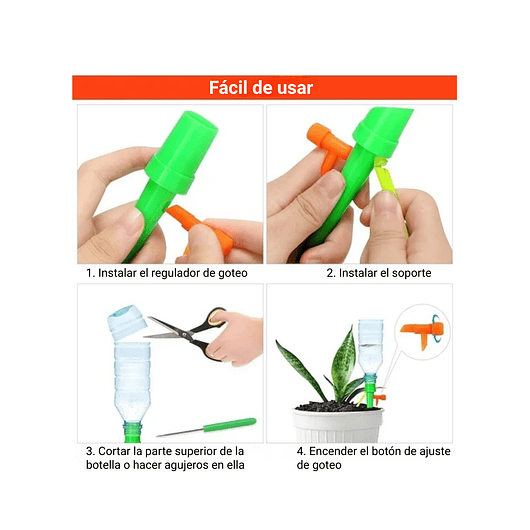 Fácil de usar

1. Instalar el regulador de goteo

2. Instalar el soporte

3. Cortar la parte superior de la botella o hacer agujeros en ella

4. Encender el botón de ajuste de goteo