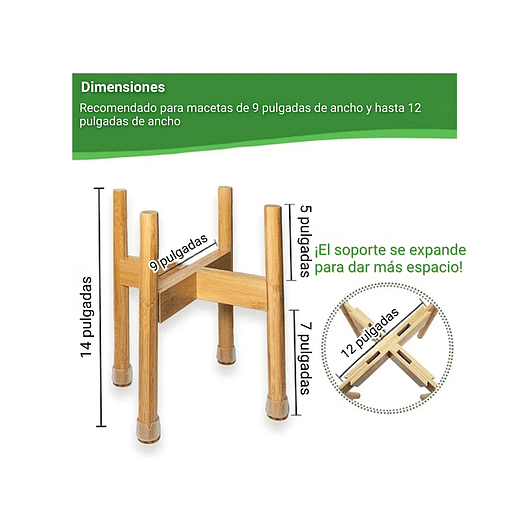 Dimensiones

Recomendado para macetas de 9 pulgadas de ancho y hasta 12 pulgadas de ancho

14 pulgadas

9 pulgadas

5 pulgadas

7 pulgadas

¡El soporte se expande para dar más espacio!

12 pulgadas