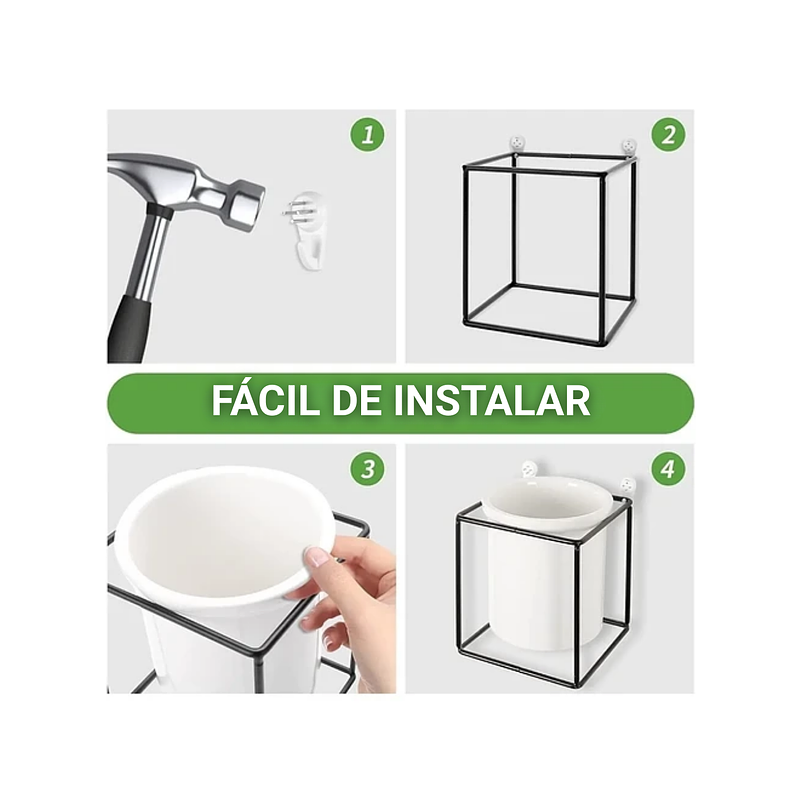 1

2

FÁCIL DE INSTALAR

3

4