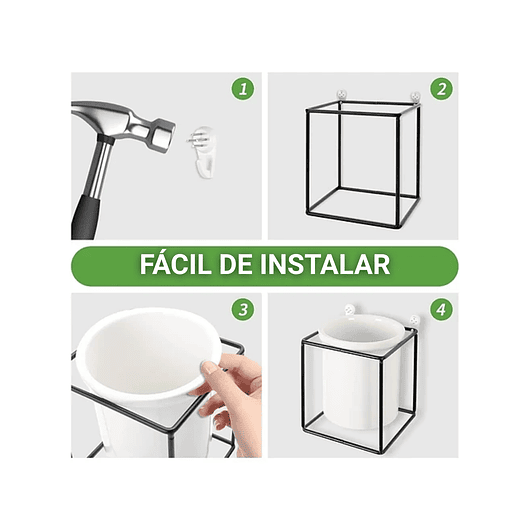 1

2

FÁCIL DE INSTALAR

3

4