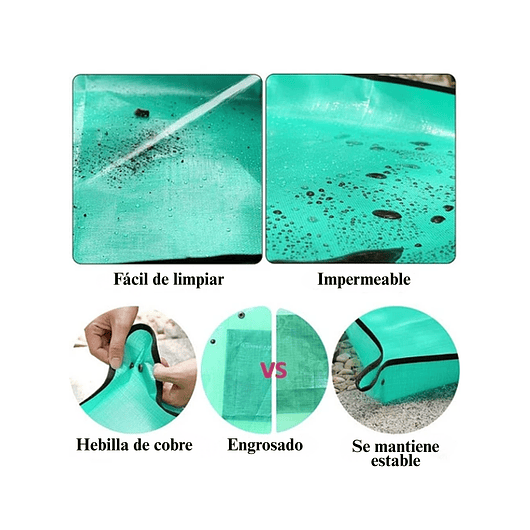 Fácil de limpiar

Impermeable

VS

Hebilla de cobre

Engrosado

Se mantiene estable