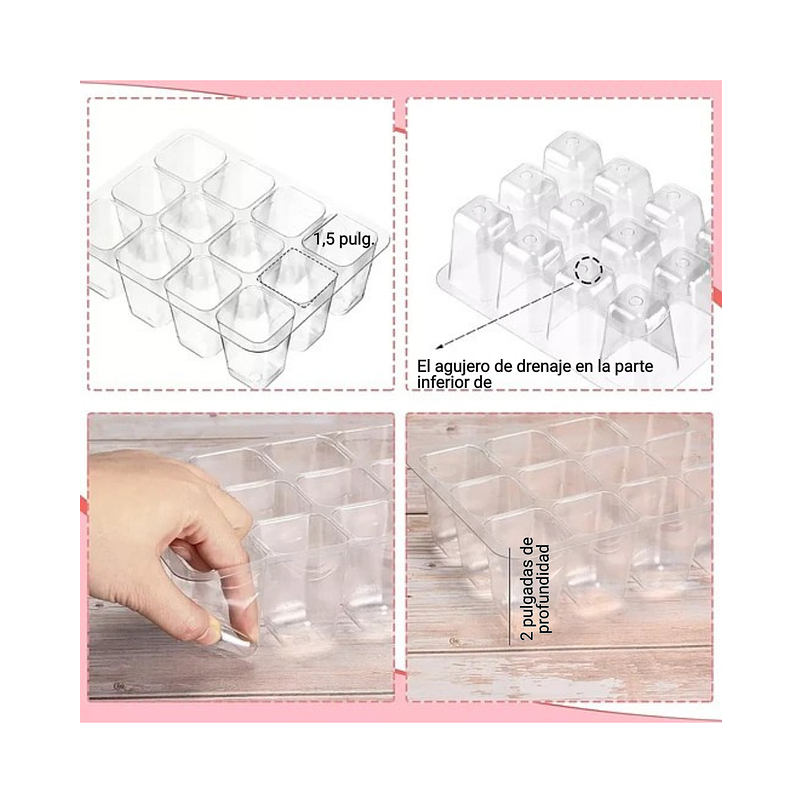 1,5 pulg.

El agujero de drenaje en la parte inferior de

2 pulgadas de profundidad