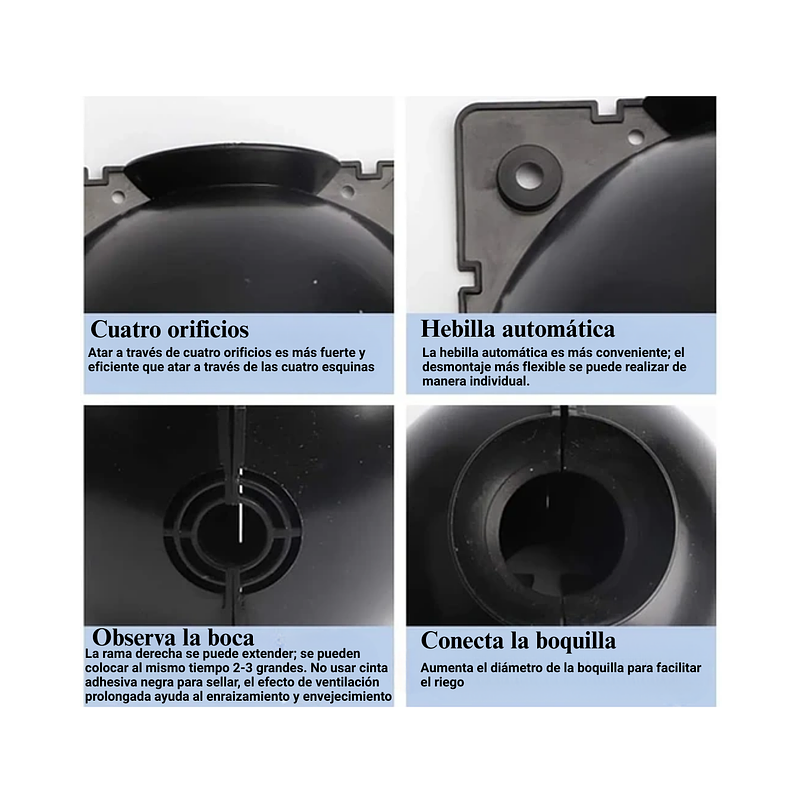 Cuatro orificios
Atar a través de cuatro orificios es más fuerte y eficiente que atar a través de las cuatro esquinas

Hebilla automática
La hebilla automática es más conveniente; el desmontaje más flexible se puede realizar de manera individual.

Observa la boca
La rama derecha se puede extender; se pueden colocar al mismo tiempo 2-3 grandes. No usar cinta adhesiva negra para sellar, el efecto de ventilación prolongada ayuda al enraizamiento y envejecimiento

Conecta la boquilla
Aumenta el diámetro de la boquilla para facilitar el riego