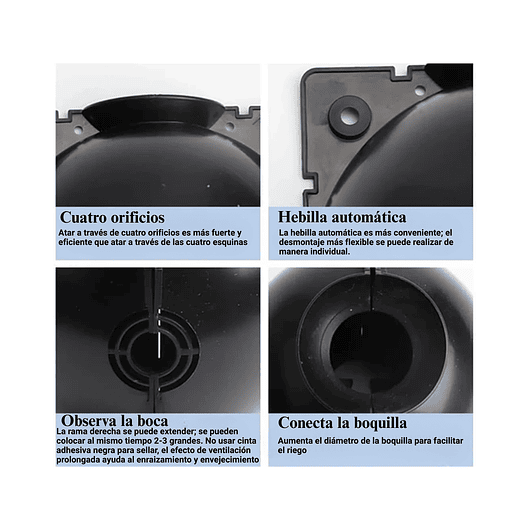 Cuatro orificios

Atar a través de cuatro orificios es más fuerte y eficiente que atar a través de las cuatro esquinas

Hebilla automática

La hebilla automática es más conveniente; el desmontaje más flexible se puede realizar de manera individual.

Observa la boca

La rama derecha se puede extender; se pueden colocar al mismo tiempo 2-3 grandes. No usar cinta adhesiva negra para sellar, el efecto de ventilación prolongada ayuda al enraizamiento y envejecimiento

Conecta la boquilla

Aumenta el diámetro de la boquilla para facilitar el riego