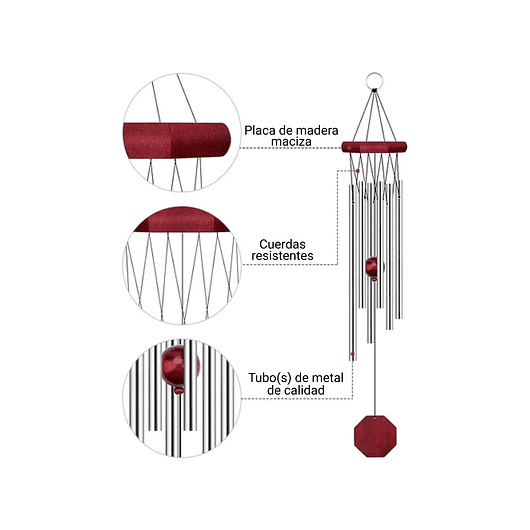 Placa de madera maciza

Cuerdas resistentes

Tubo(s) de metal de calidad