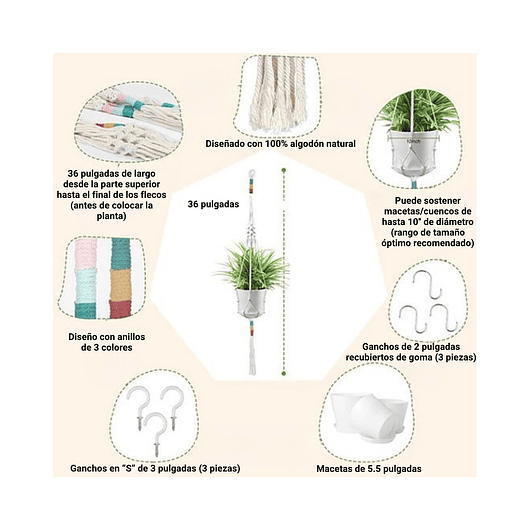 Diseñado con 100% algodón natural

36 pulgadas de largo desde la parte superior hasta el final de los flecos (antes de colocar la planta)

36 pulgadas

10inch

Puede sostener macetas/cuencos de hasta 10" de diámetro (rango de tamaño óptimo recomendado)

Diseño con anillos de 3 colores

Ganchos de 2 pulgadas recubiertos de goma (3 piezas)

Ganchos en "S" de 3 pulgadas (3 piezas)

Macetas de 5.5 pulgadas