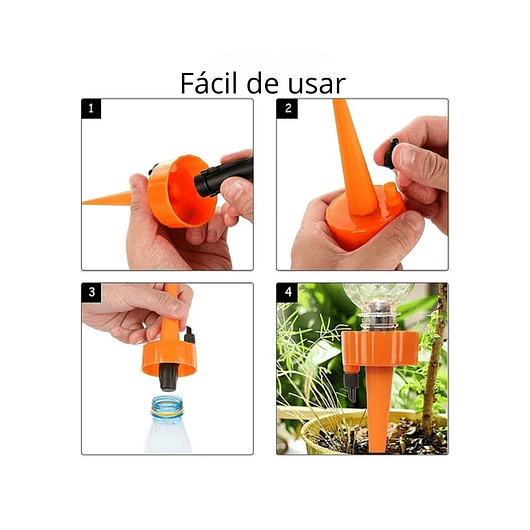 Fácil de usar

1

2

3

4