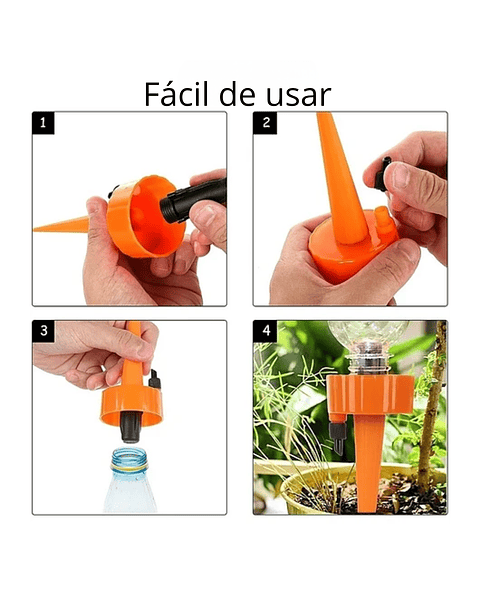 Fácil de usar

1

2

3

4