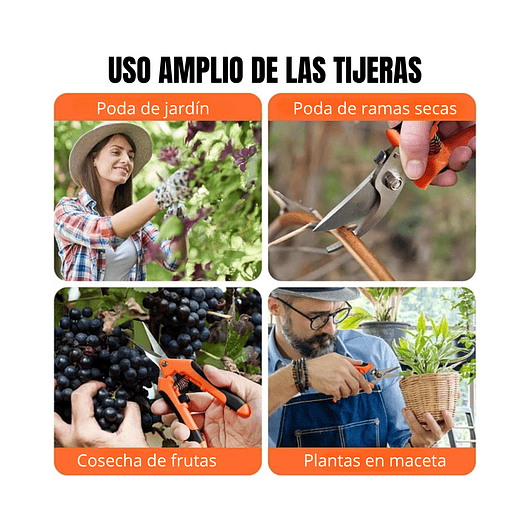 USO AMPLIO DE LAS TIJERAS

Poda de jardín

Poda de ramas secas

Cosecha de frutas

Plantas en maceta