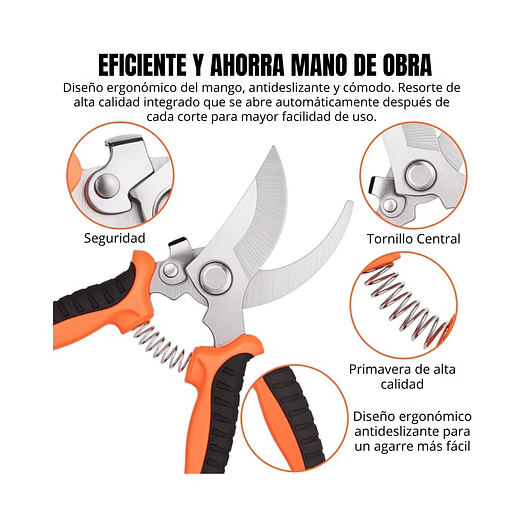 EFICIENTE Y AHORRA MANO DE OBRA

Diseño ergonómico del mango, antideslizante y cómodo. Resorte de alta calidad integrado que se abre automáticamente después de cada corte para mayor facilidad de uso.

Seguridad

Tornillo Central

Primavera de alta calidad

Diseño ergonómico antideslizante para un agarre más fácil