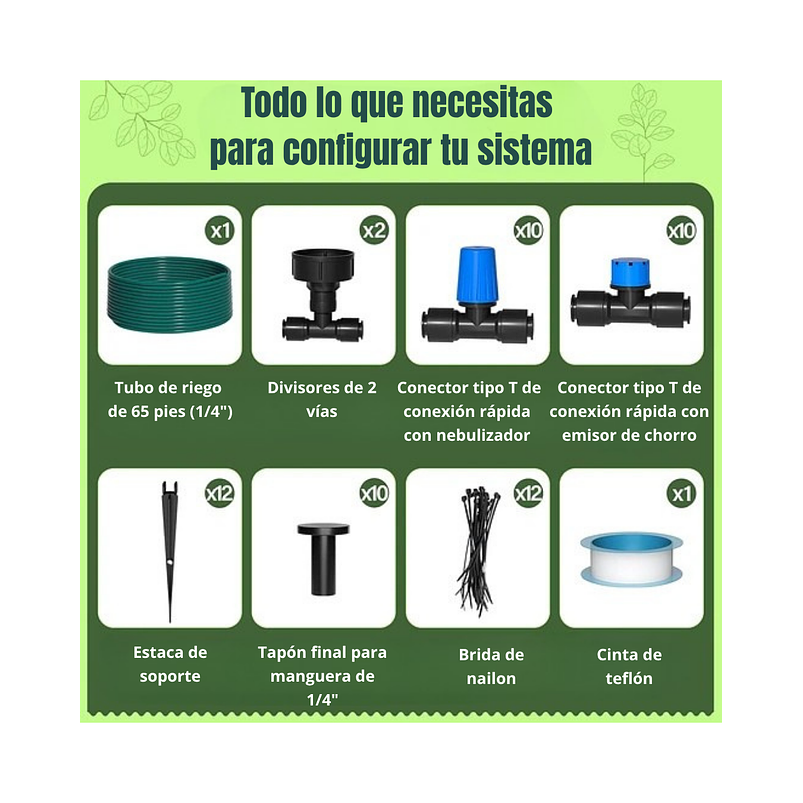 Todo lo que necesitas para configurar tu sistema

x1
Tubo de riego de 65 pies (1/4")

x2
Divisores de 2 vías

x10
Conector tipo T de conexión rápida con nebulizador

x10
Conector tipo T de conexión rápida con emisor de chorro

x12
Estaca de soporte

x10
Tapón final para manguera de 1/4"

x12
Brida de nailon

x1
Cinta de teflón