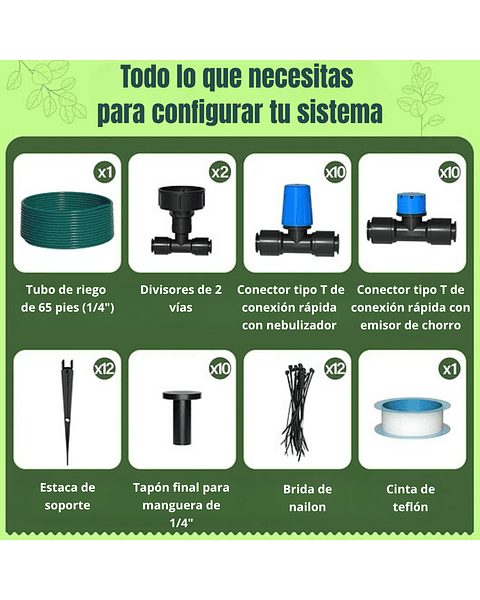 Todo lo que necesitas para configurar tu sistema

x1
Tubo de riego de 65 pies (1/4")

x2
Divisores de 2 vías

x10
Conector tipo T de conexión rápida con nebulizador

x10
Conector tipo T de conexión rápida con emisor de chorro

x12
Estaca de soporte

x10
Tapón final para manguera de 1/4"

x12
Brida de nailon

x1
Cinta de teflón