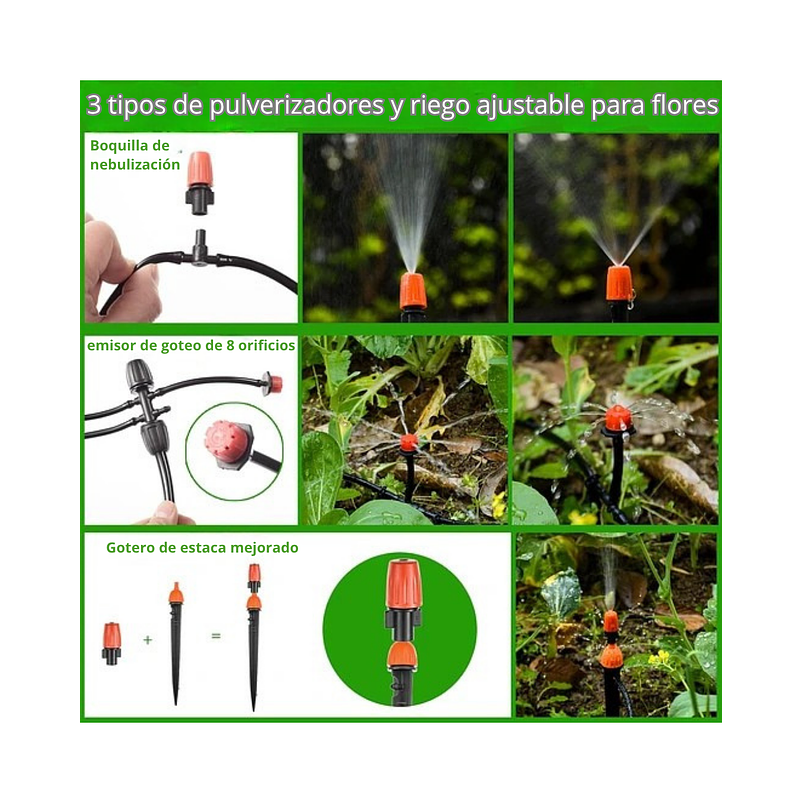 3 tipos de pulverizadores y riego ajustable para flores

Boquilla de nebulización

emisor de goteo de 8 orificios

Gotero de estaca mejorado

+

=