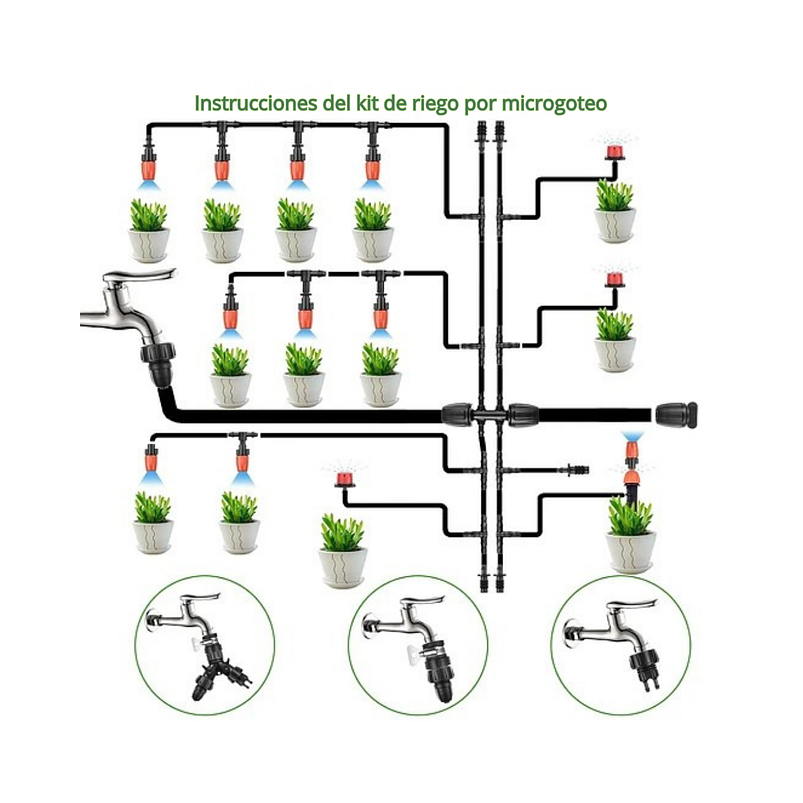 Instrucciones del kit de riego por microgoteo