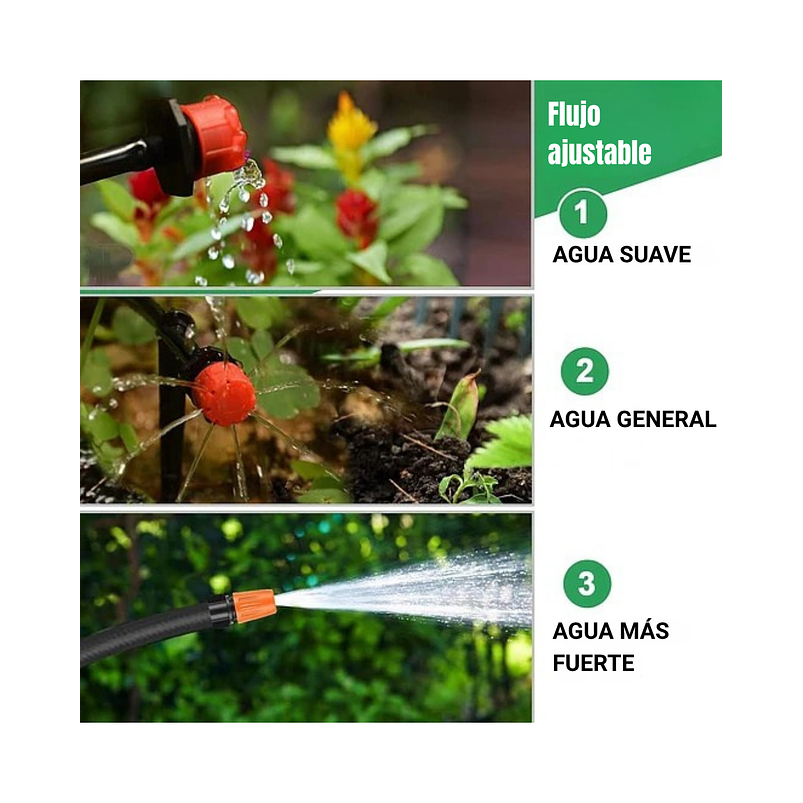 Flujo ajustable

1

AGUA SUAVE

2

AGUA GENERAL

3

AGUA MÁS FUERTE