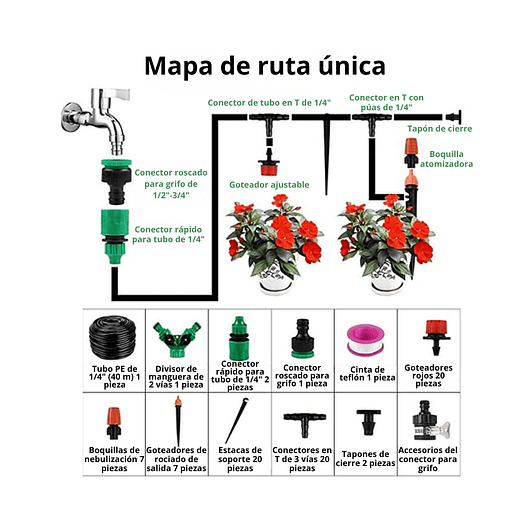 Mapa de ruta única

Conector de tubo en T de 1/4"

Conector en T con púas de 1/4"

Tapón de cierre

Boquilla atomizadora

Conector roscado para grifo de 1/2"-3/4"

Goteador ajustable

Conector rápido para tubo de 1/4"

| Tubo PE de 1/4" (40 m) 1 pieza | Divisor de manguera de 2 vías 1 pieza | Conector rápido para tubo de 1/4" 2 piezas | Conector roscado para grifo 1 pieza | Cinta de teflón 1 pieza | Goteadores rojos 20 piezas |
|---|---|---|---|---|---|
| Boquillas de nebulización 7 piezas | Goteadores de rociado de salida 7 piezas | Estacas de soporte 20 piezas | Conectores en T de 3 vías 20 piezas | Tapones de cierre 2 piezas | Accesorios del conector para grifo |