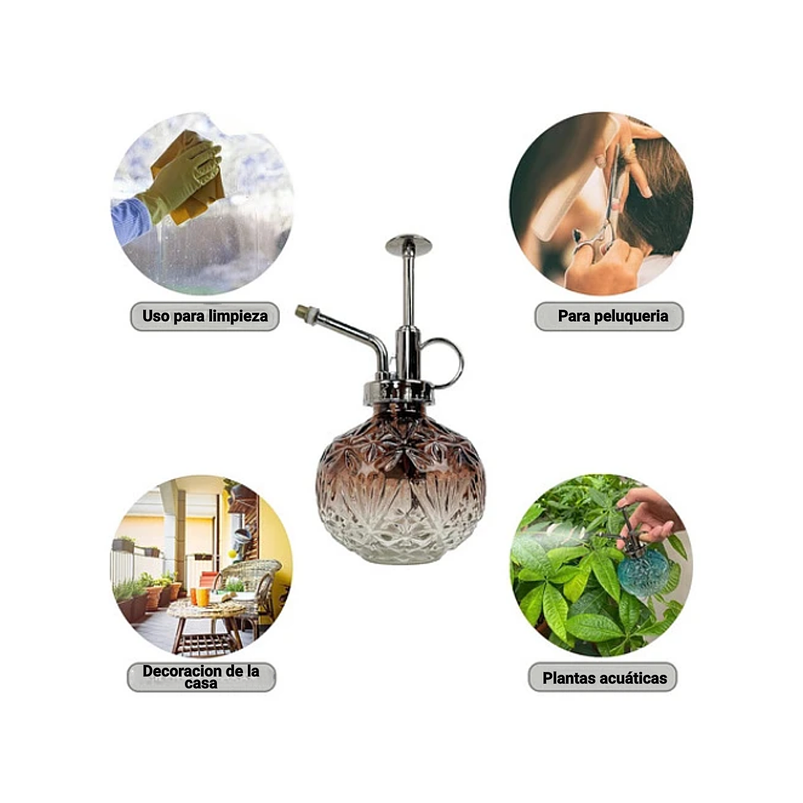 Uso para limpieza

Para peluqueria

Decoracion de la casa

Plantas acuáticas