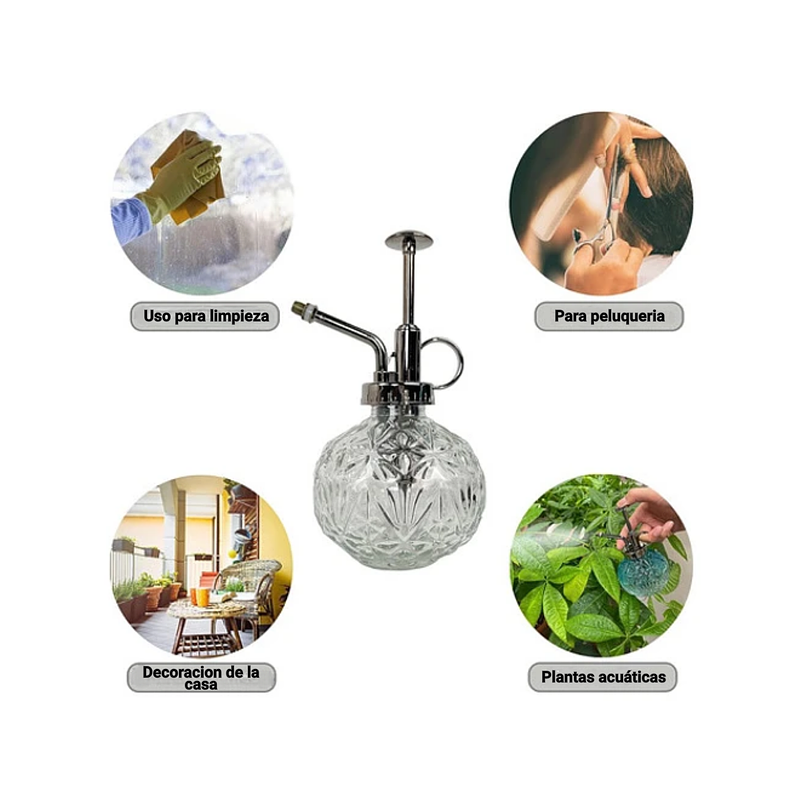 Uso para limpieza

Para peluqueria

Decoracion de la casa

Plantas acuáticas