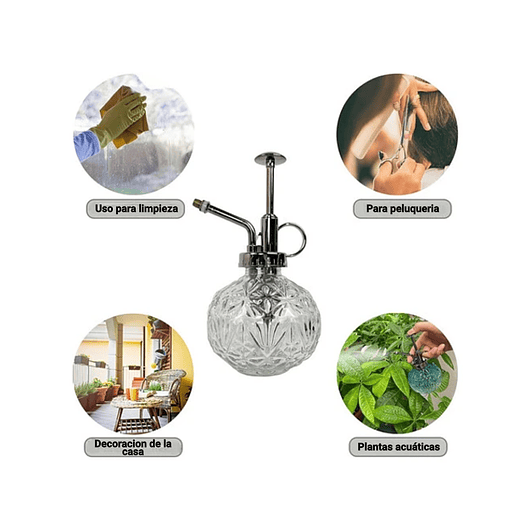 Uso para limpieza

Para peluqueria

Decoracion de la casa

Plantas acuáticas