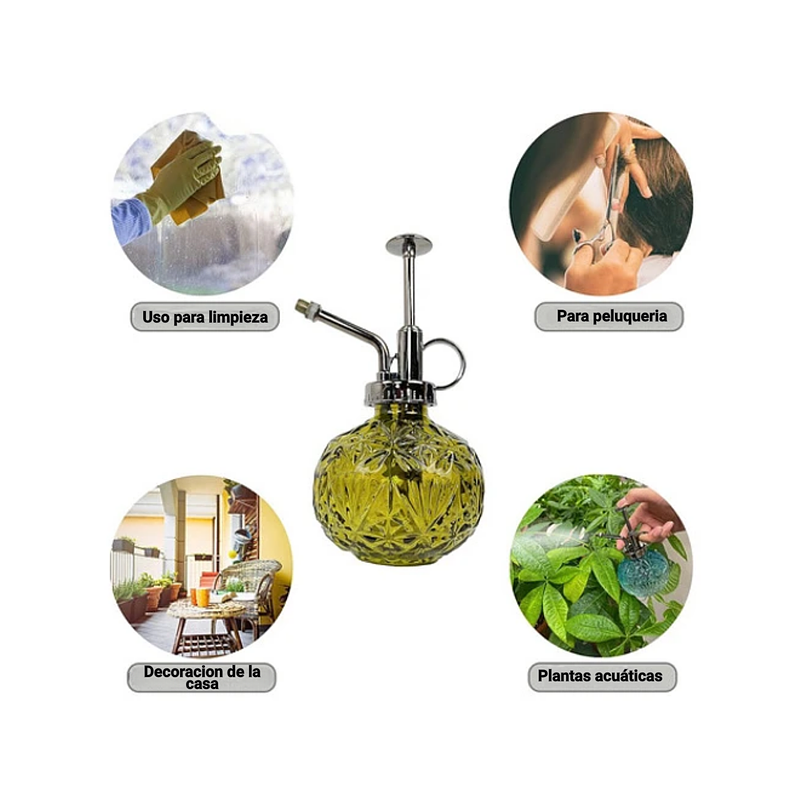 Uso para limpieza

Para peluqueria

Decoracion de la casa

Plantas acuáticas