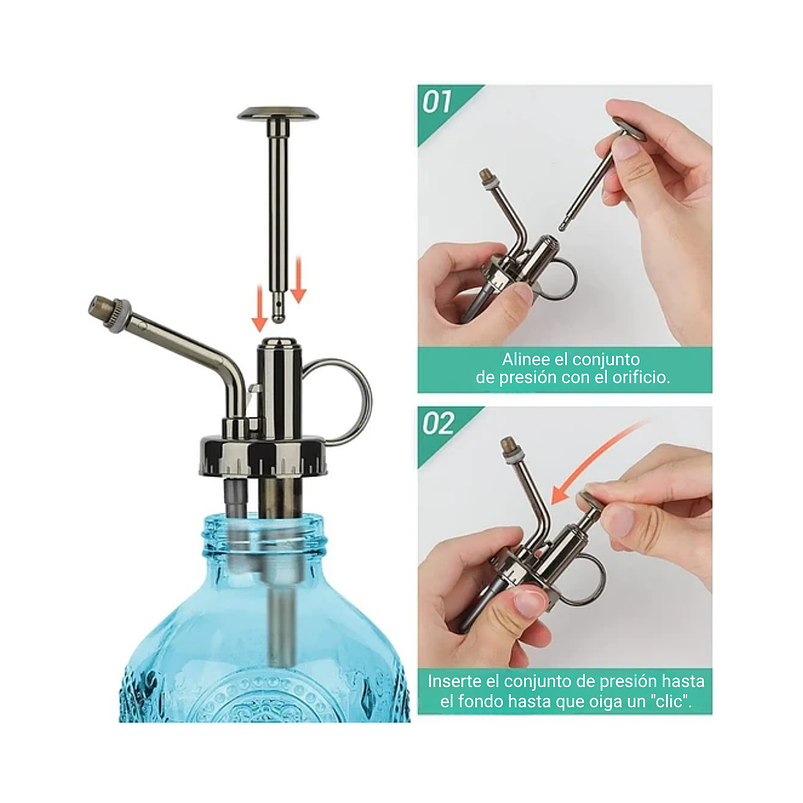 01

Alinee el conjunto de presión con el orificio.

02

Inserte el conjunto de presión hasta el fondo hasta que oiga un "clic".